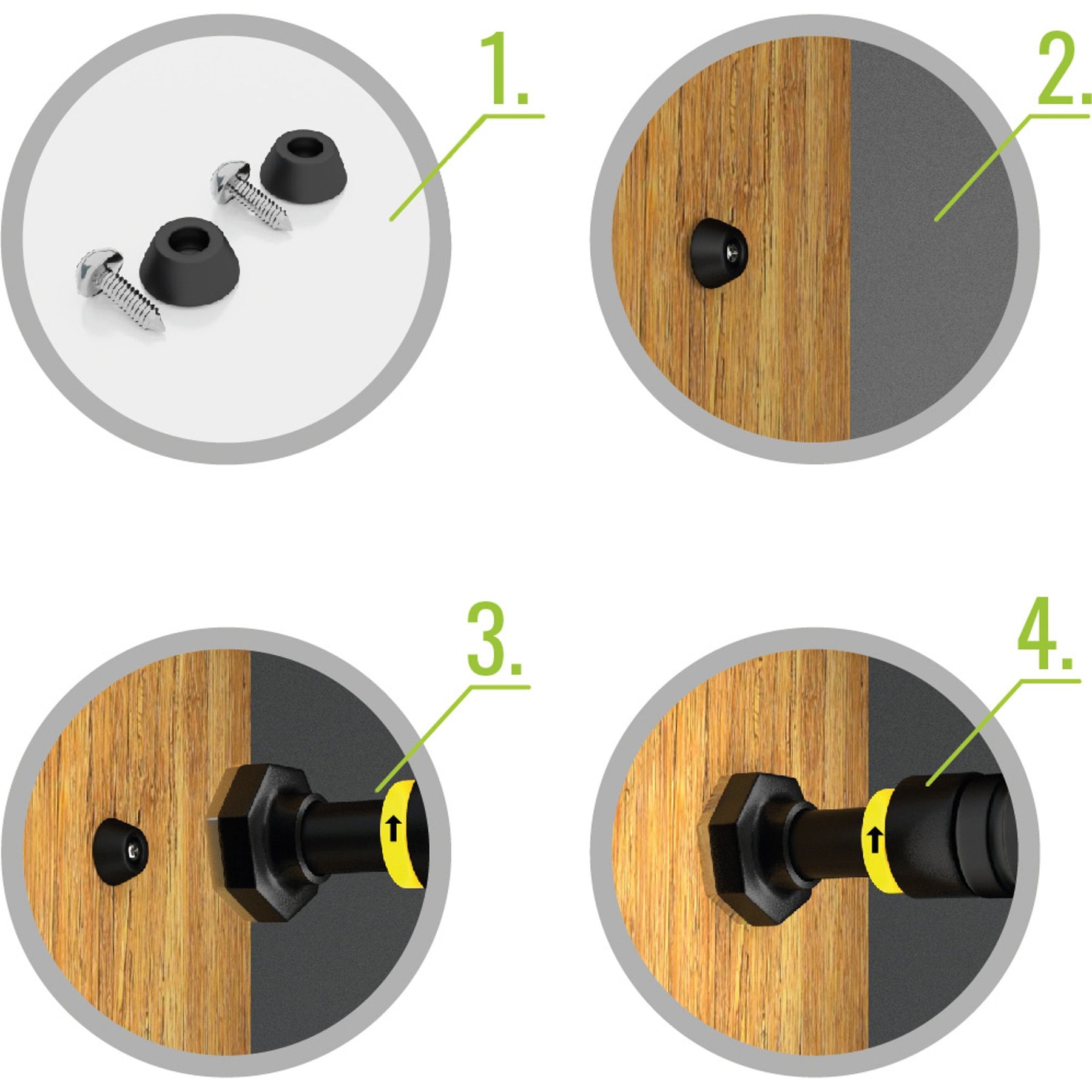 1.

2.

3.

4.